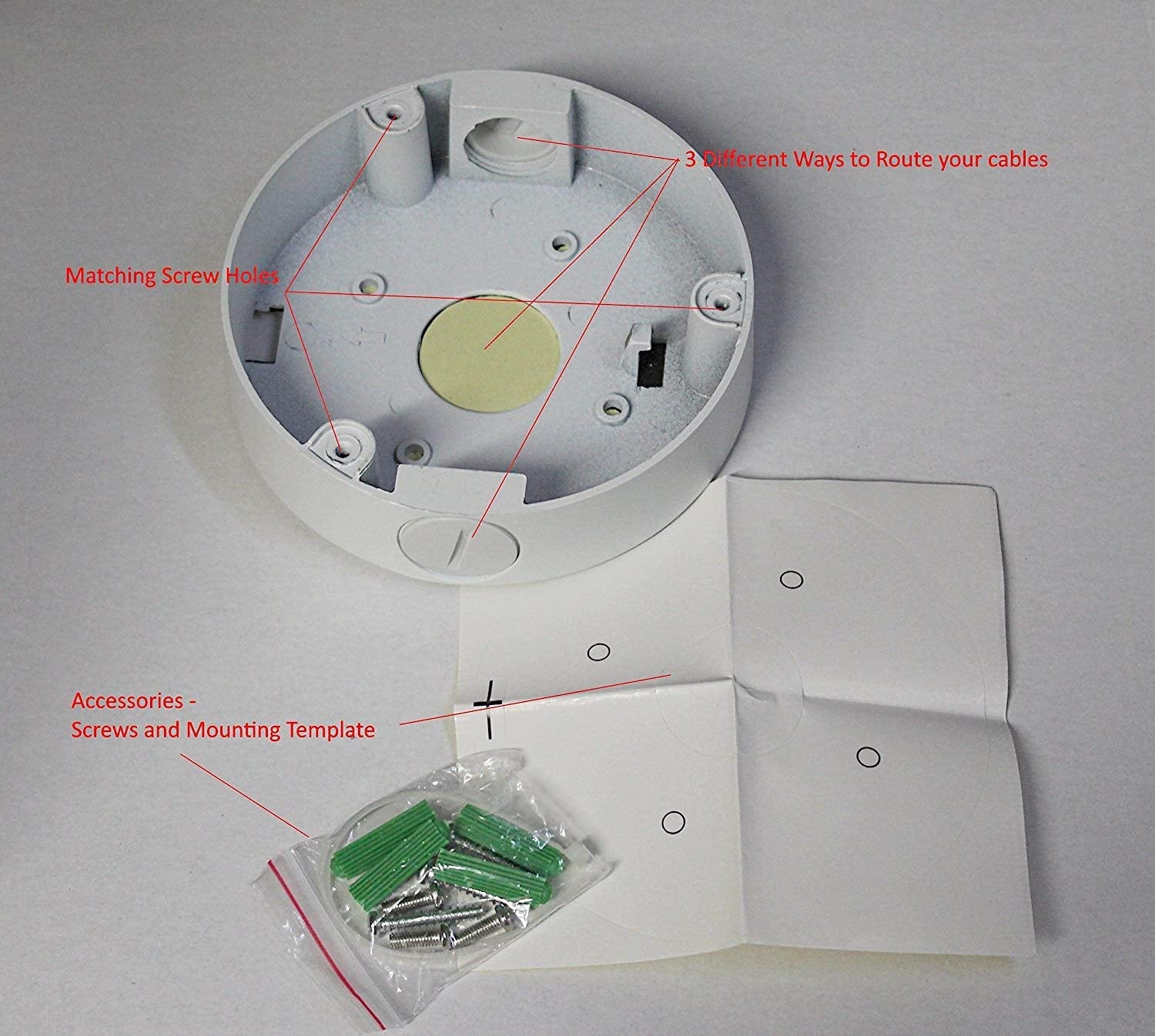 3 Different Ways to Route your cables

Matching Screw Holes

Accessories -
Screws and Mounting Template